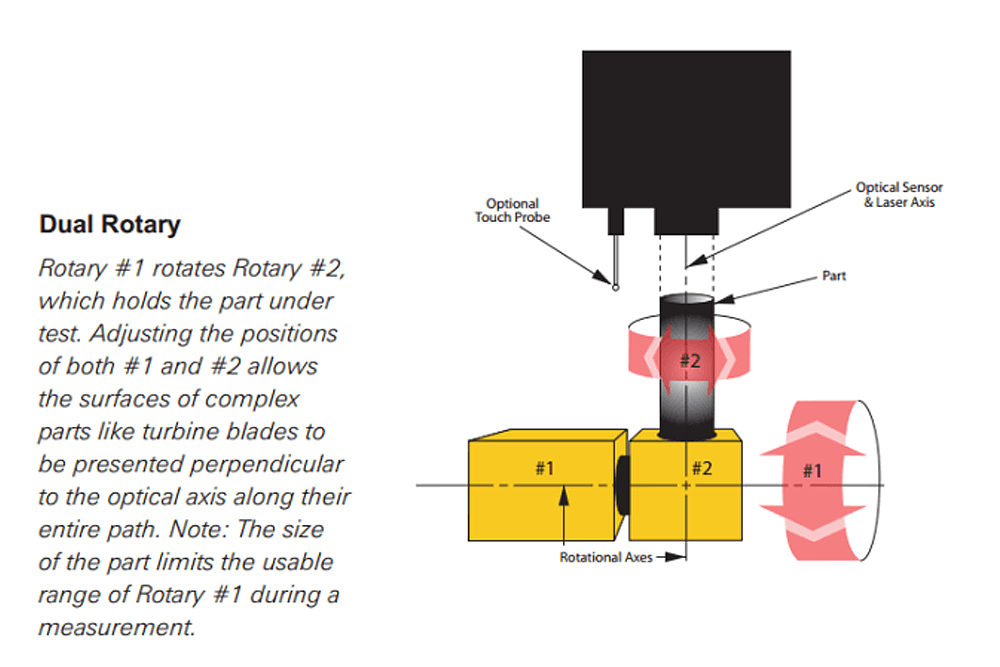 Dual Rotary

Rotary #1 rotates Rotary #2, which holds the part under test. Adjusting the positions of both #1 and #2 allows the surfaces of complex parts like turbine blades to be presented perpendicular to the optical axis along their entire path. Note: The size of the part limits the usable range of Rotary #1 during a measurement.

Optional Touch Probe

Optical Sensor & Laser Axis

Part

#2

#1

#2

#1

Rotational Axes